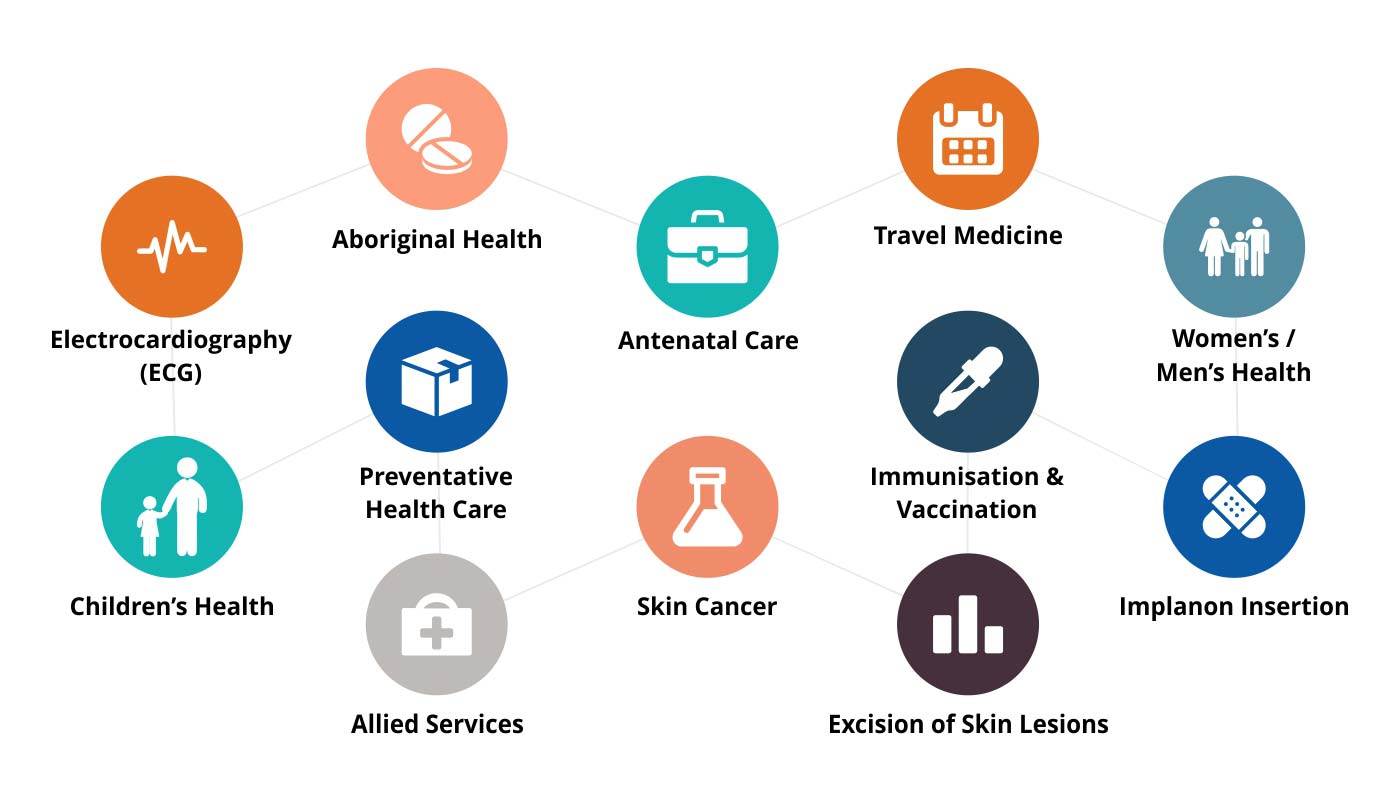 Aboriginal Health

Travel Medicine

Electrocardiography (ECG)

Antenatal Care

Women's / Men's Health

Preventative Health Care

Immunisation & Vaccination

Children's Health

Skin Cancer

Implanon Insertion

Allied Services

Excision of Skin Lesions